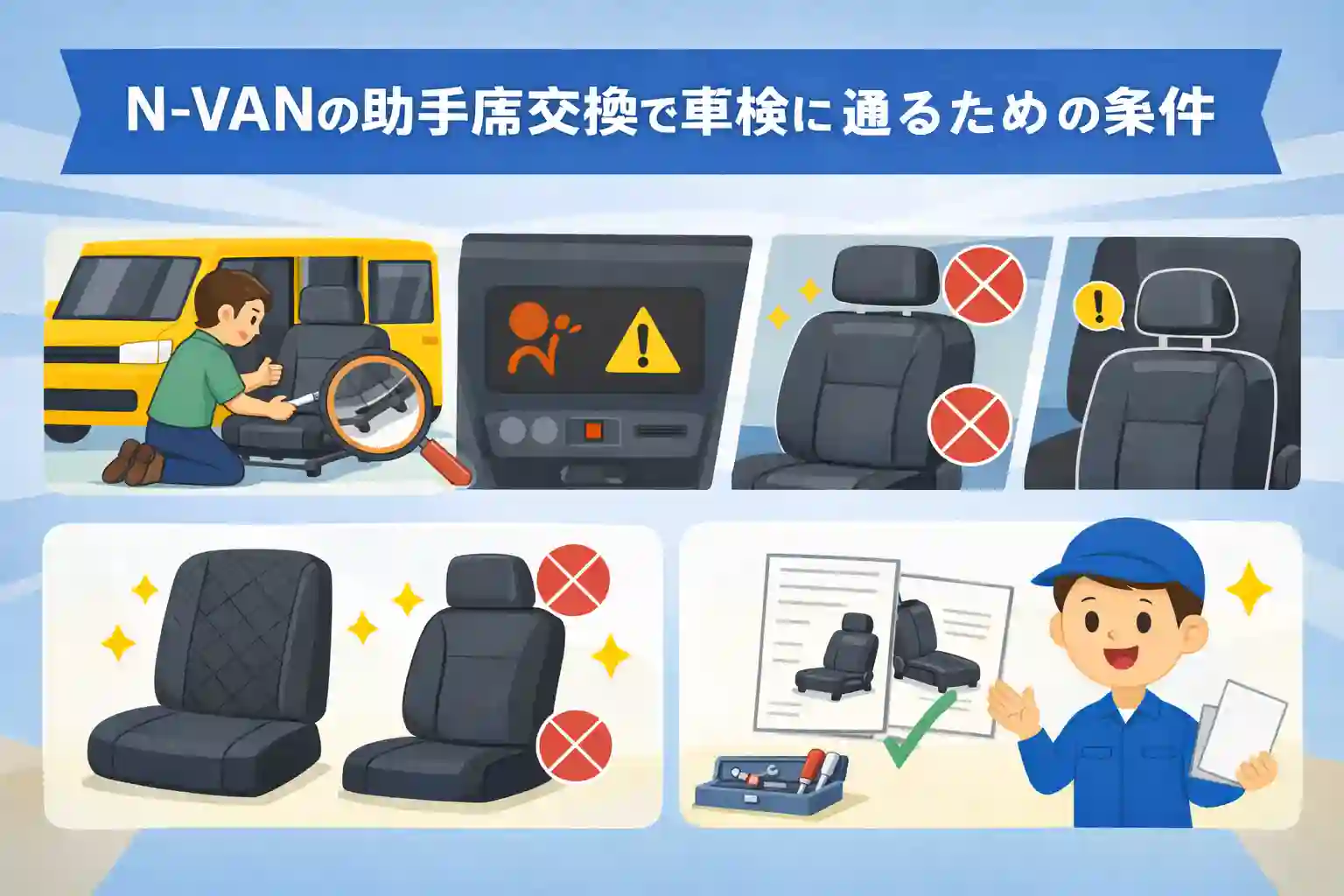 N-VANの助手席交換で車検に通るための条件