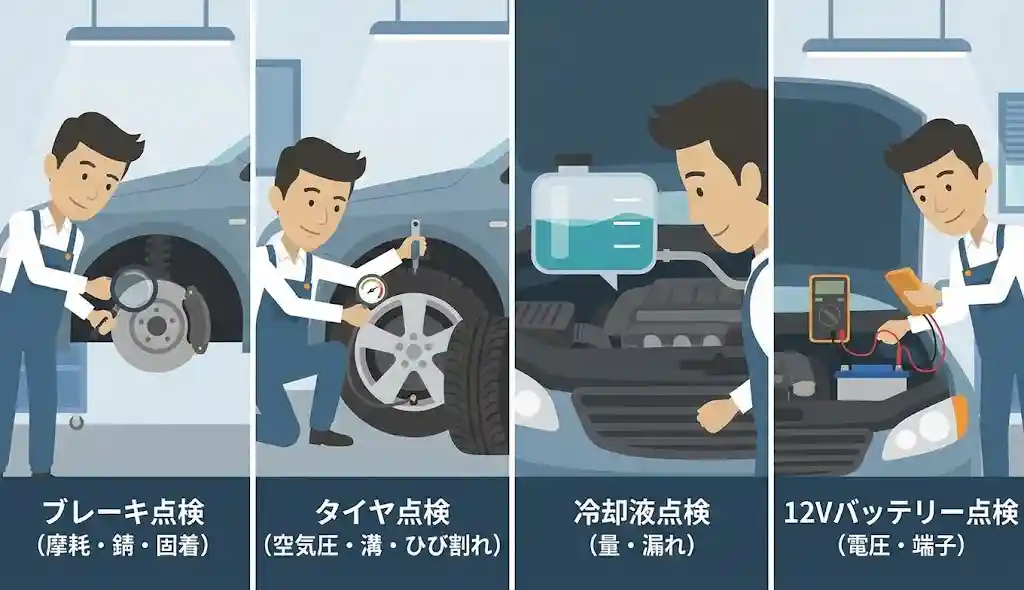 ブレーキ点検
（摩耗・錆・固着）

タイヤ点検
（空気圧・溝・ひび割れ）

冷却液点検
（量・漏れ）

12Vバッテリー点検
（電圧・端子）